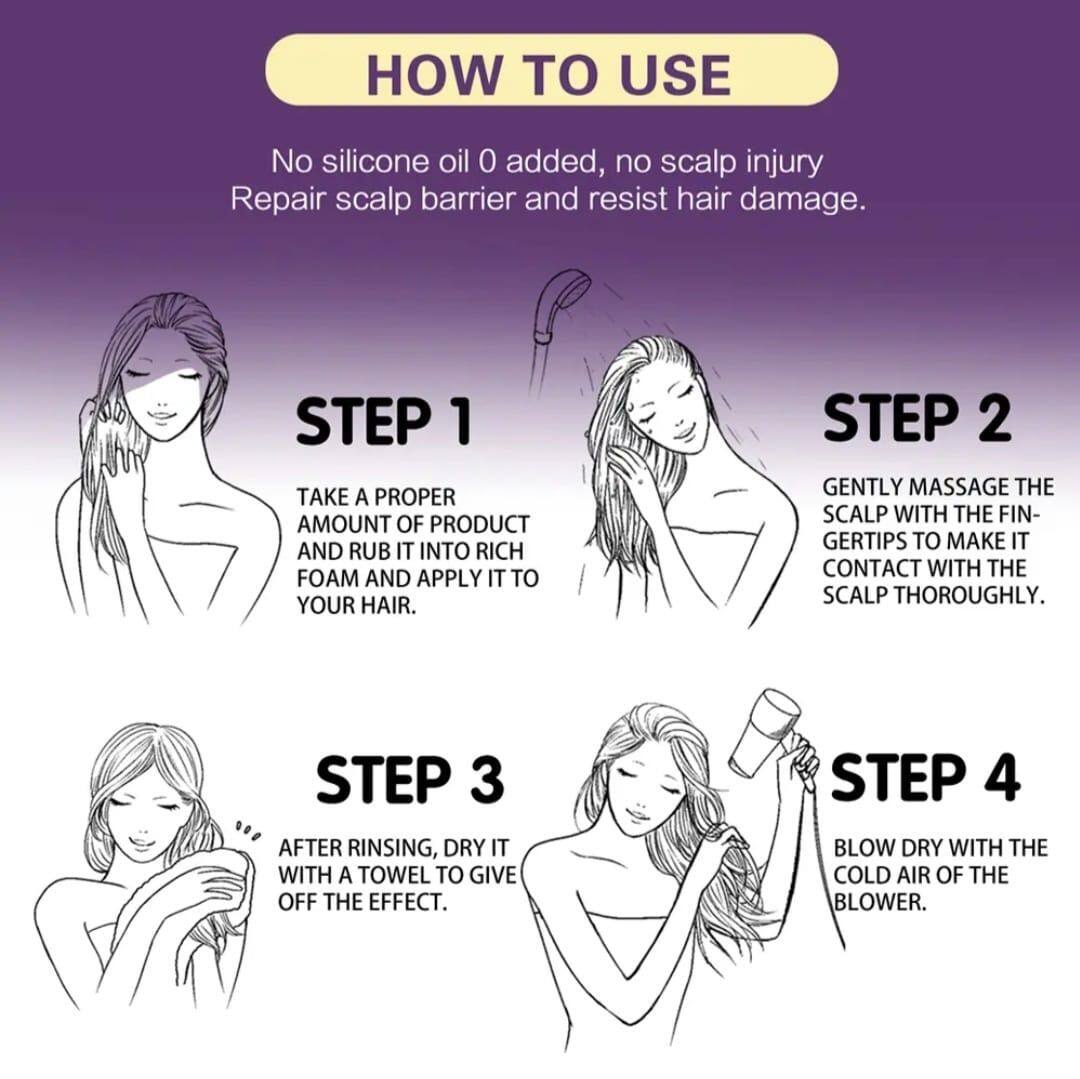 HOW TO USE

No silicone oil 0 added, no scalp injury
Repair scalp barrier and resist hair damage.

STEP 1

TAKE A PROPER AMOUNT OF PRODUCT AND RUB IT INTO RICH FOAM AND APPLY IT TO YOUR HAIR.

STEP 2

GENTLY MASSAGE THE SCALP WITH THE FINGERTIPS TO MAKE IT CONTACT WITH THE SCALP THOROUGHLY.

STEP 3

AFTER RINSING, DRY IT WITH A TOWEL TO GIVE OFF THE EFFECT.

STEP 4

BLOW DRY WITH THE COLD AIR OF THE BLOWER.