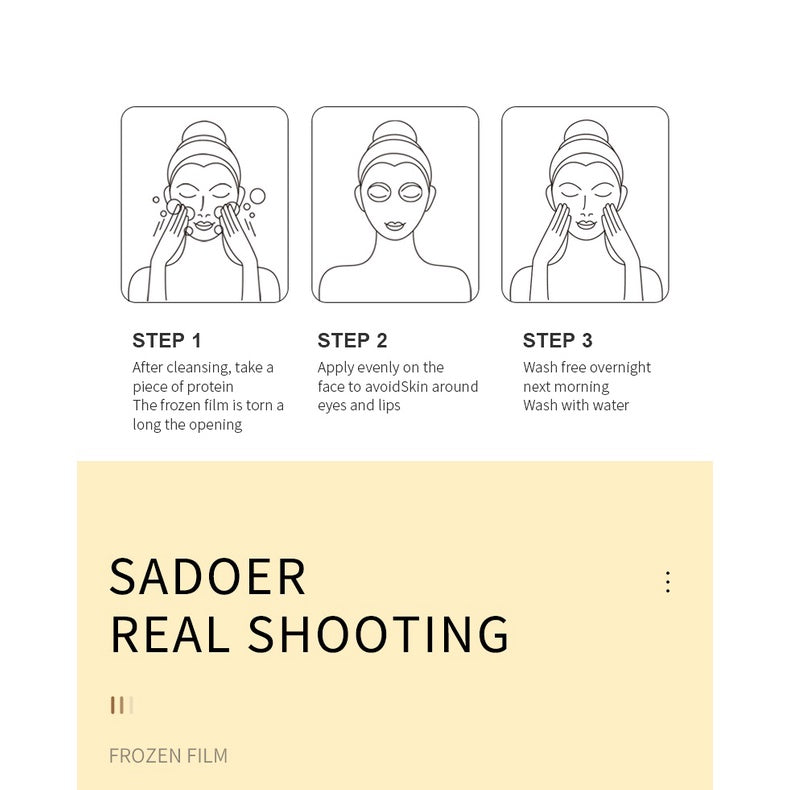 STEP 1
After cleansing, take a piece of protein
The frozen film is torn a long the opening

STEP 2
Apply evenly on the face to avoidSkin around eyes and lips

STEP 3
Wash free overnight next morning
Wash with water

SADOER
REAL SHOOTING

FROZEN FILM