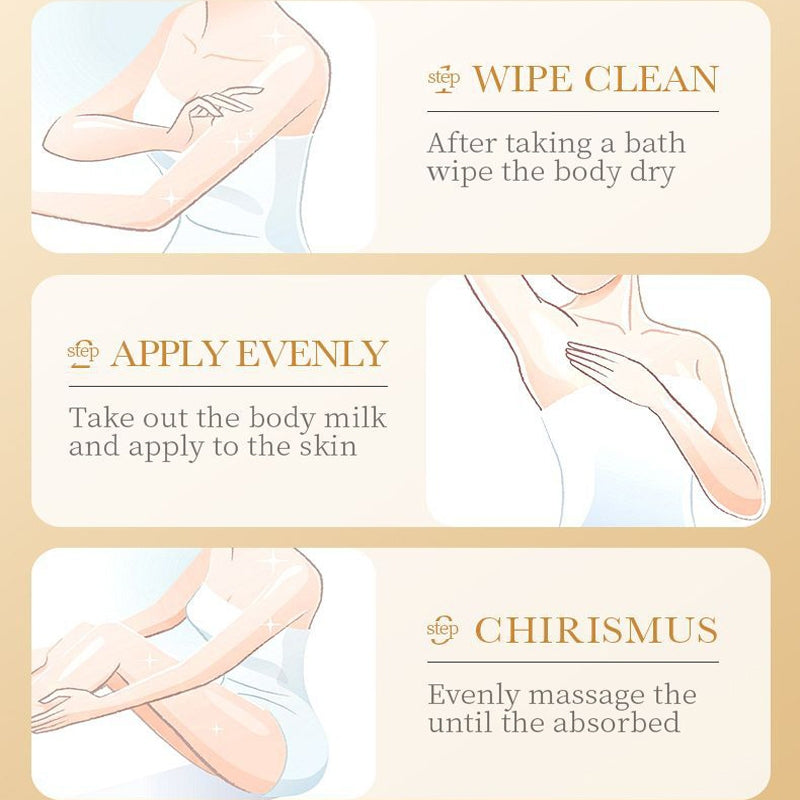 step 1 WIPE CLEAN

After taking a bath wipe the body dry

step 2 APPLY EVENLY

Take out the body milk and apply to the skin

step 3 CHIRISMUS

Evenly massage the until the absorbed