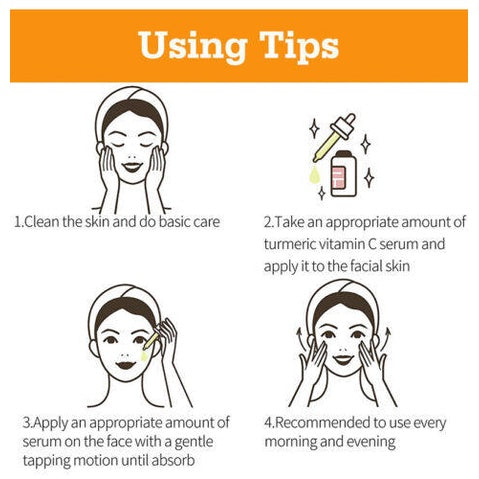 Using Tips

1.Clean the skin and do basic care

2.Take an appropriate amount of turmeric vitamin C serum and apply it to the facial skin

3.Apply an appropriate amount of serum on the face with a gentle tapping motion until absorb

4.Recommended to use every morning and evening