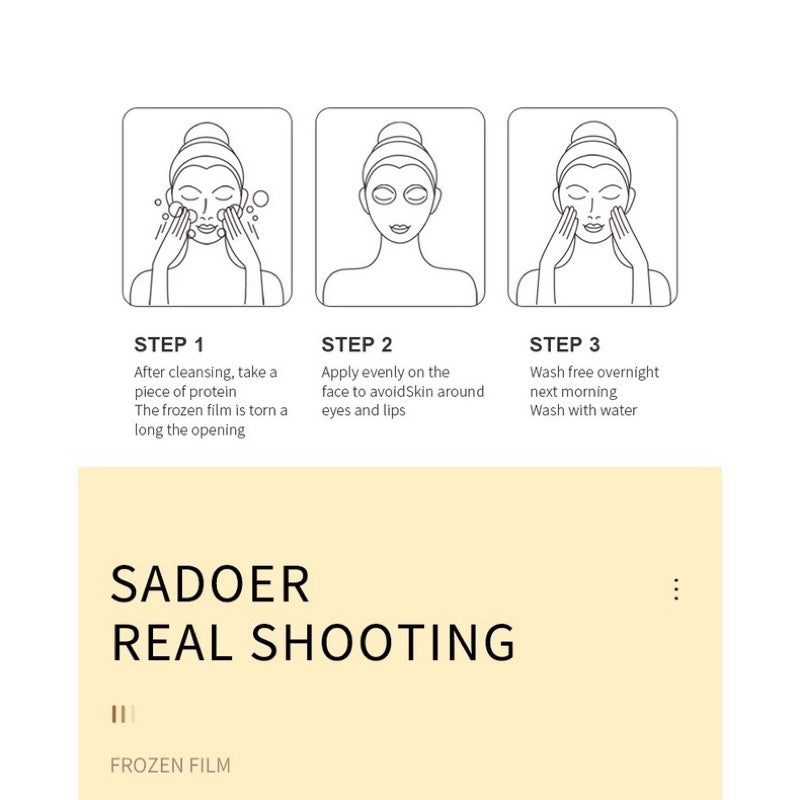 STEP 1
After cleansing, take a piece of protein
The frozen film is torn a long the opening

STEP 2
Apply evenly on the face to avoidSkin around eyes and lips

STEP 3
Wash free overnight next morning
Wash with water

SADOER
REAL SHOOTING

FROZEN FILM