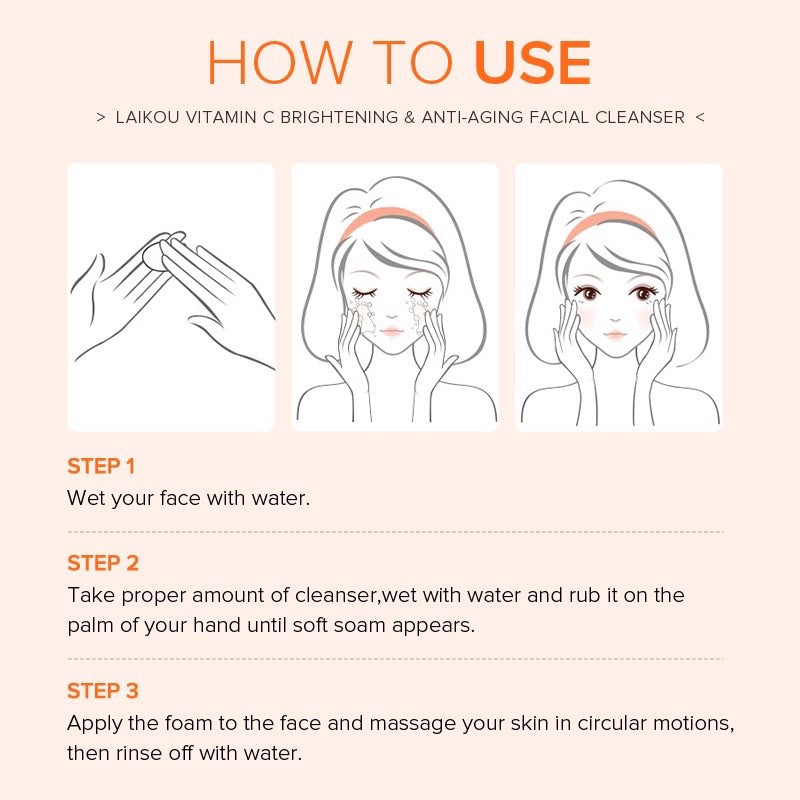 HOW TO USE

> LAIKOU VITAMIN C BRIGHTENING & ANTI-AGING FACIAL CLEANSER <

STEP 1
Wet your face with water.

STEP 2
Take proper amount of cleanser,wet with water and rub it on the palm of your hand until soft soam appears.

STEP 3
Apply the foam to the face and massage your skin in circular motions, then rinse off with water.