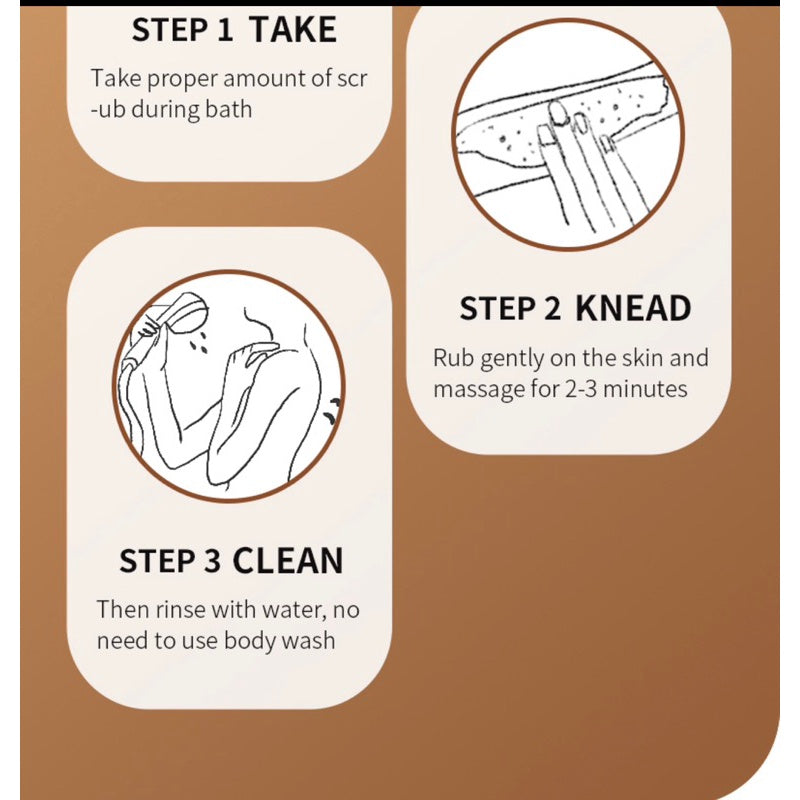 STEP 1 TAKE

Take proper amount of scr-ub during bath

STEP 2 KNEAD

Rub gently on the skin and massage for 2-3 minutes

STEP 3 CLEAN

Then rinse with water, no need to use body wash