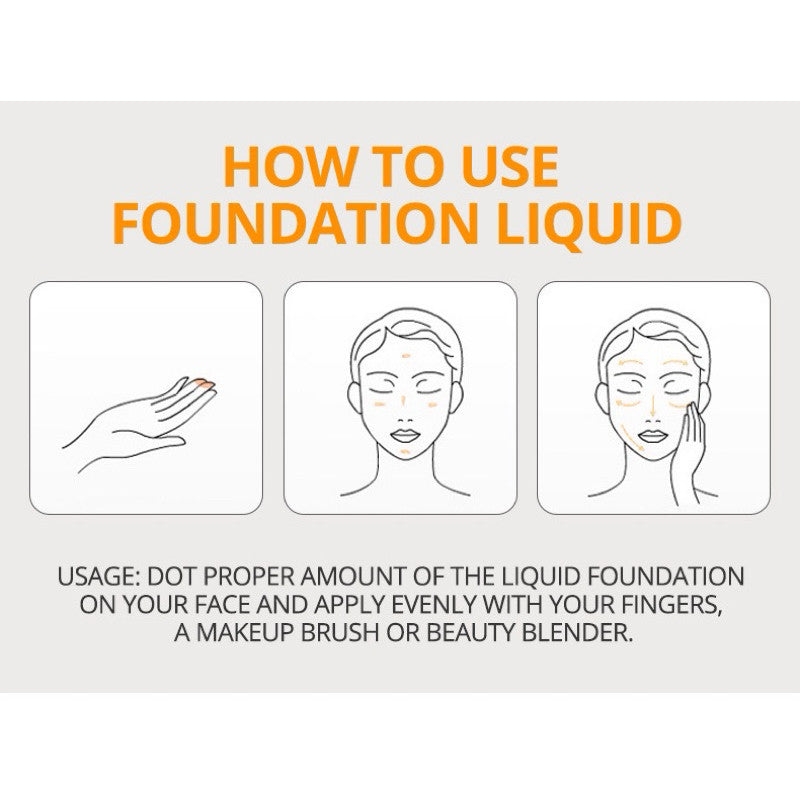 HOW TO USE
FOUNDATION LIQUID

USAGE: DOT PROPER AMOUNT OF THE LIQUID FOUNDATION ON YOUR FACE AND APPLY EVENLY WITH YOUR FINGERS, A MAKEUP BRUSH OR BEAUTY BLENDER.