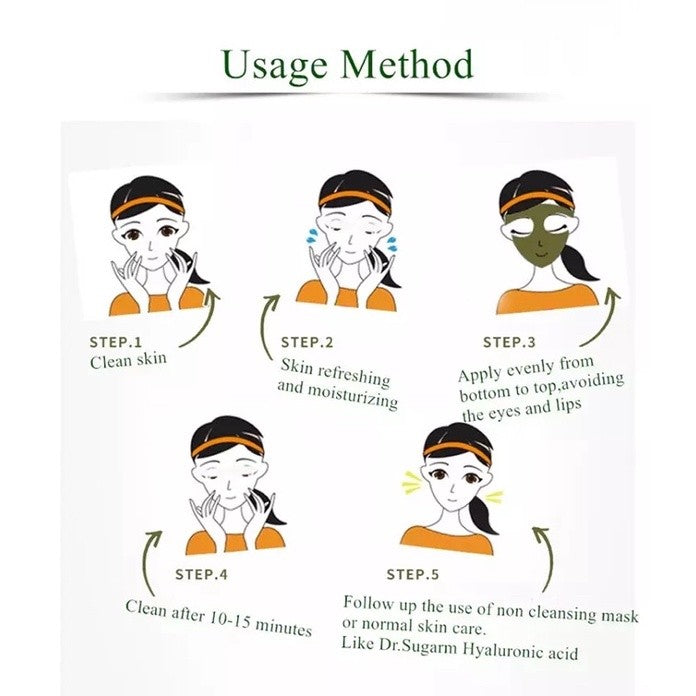 Usage Method

STEP.1
Clean skin

STEP.2
Skin refreshing and moisturizing

STEP.3
Apply evenly from bottom to top,avoiding the eyes and lips

STEP.4
Clean after 10-15 minutes

STEP.5
Follow up the use of non cleansing mask or normal skin care.
Like Dr.Sugarm Hyaluronic acid